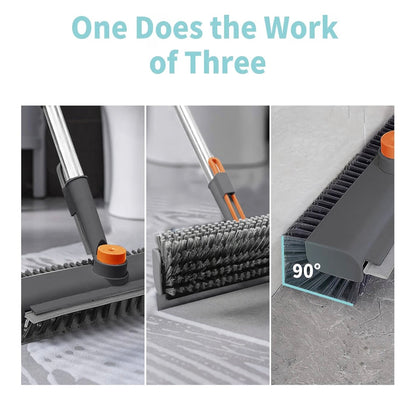 One Does the Work of Three

90°